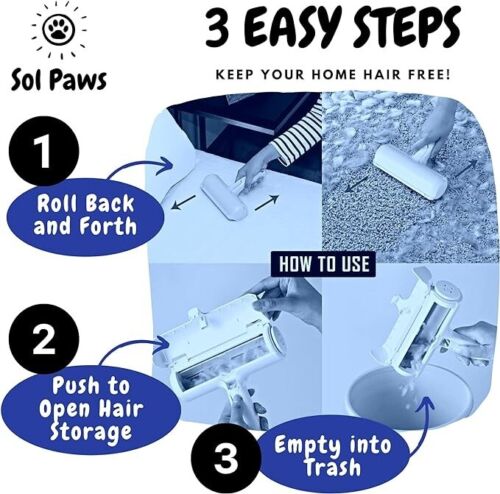 Sol Paws

3 EASY STEPS

KEEP YOUR HOME HAIR FREE!

1

Roll Back and Forth

HOW TO USE

2

Push to Open Hair Storage

3

Empty into Trash