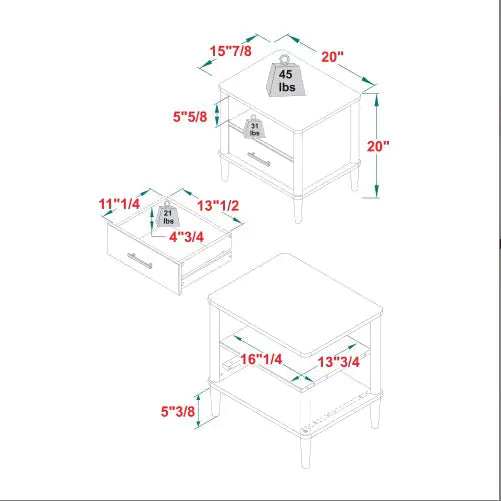 15"7/8
20"
45 lbs
5"5/8
31 lbs
20"
11"1/4
13"1/2
21 lbs
4"3/4
16"1/4
13"3/4
5"3/8